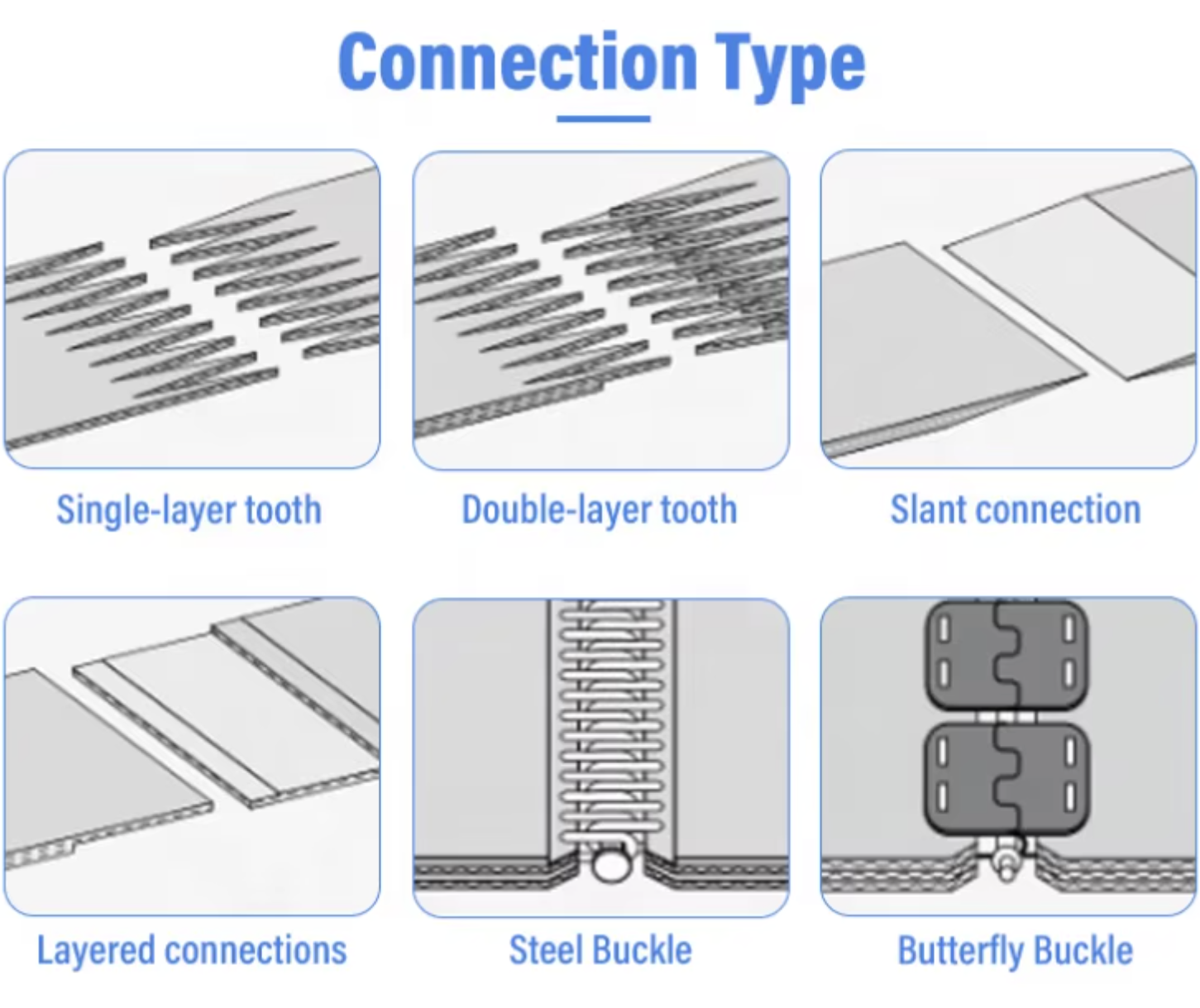 Connection Type

Single-layer tooth

Double-layer tooth

Slant connection

Layered connections

Steel Buckle

Butterfly Buckle